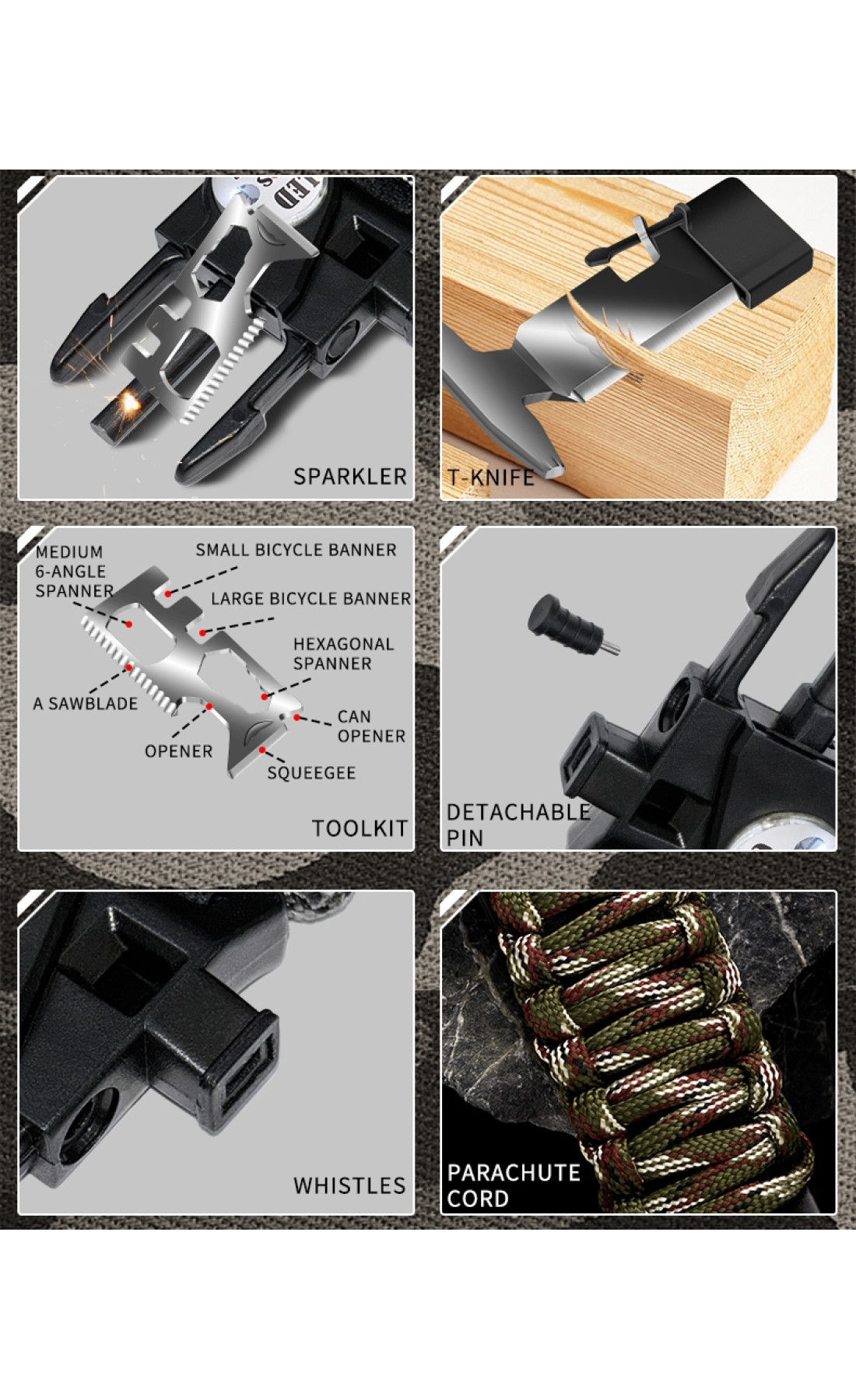 SPARKLER

T-KNIFE

MEDIUM 6-ANGLE SPANNER

SMALL BICYCLE BANNER

LARGE BICYCLE BANNER

HEXAGONAL SPANNER

A SAWBLADE

CAN OPENER

OPENER

SQUEEGEE

TOOLKIT

DETACHABLE PIN

WHISTLES

PARACHUTE CORD